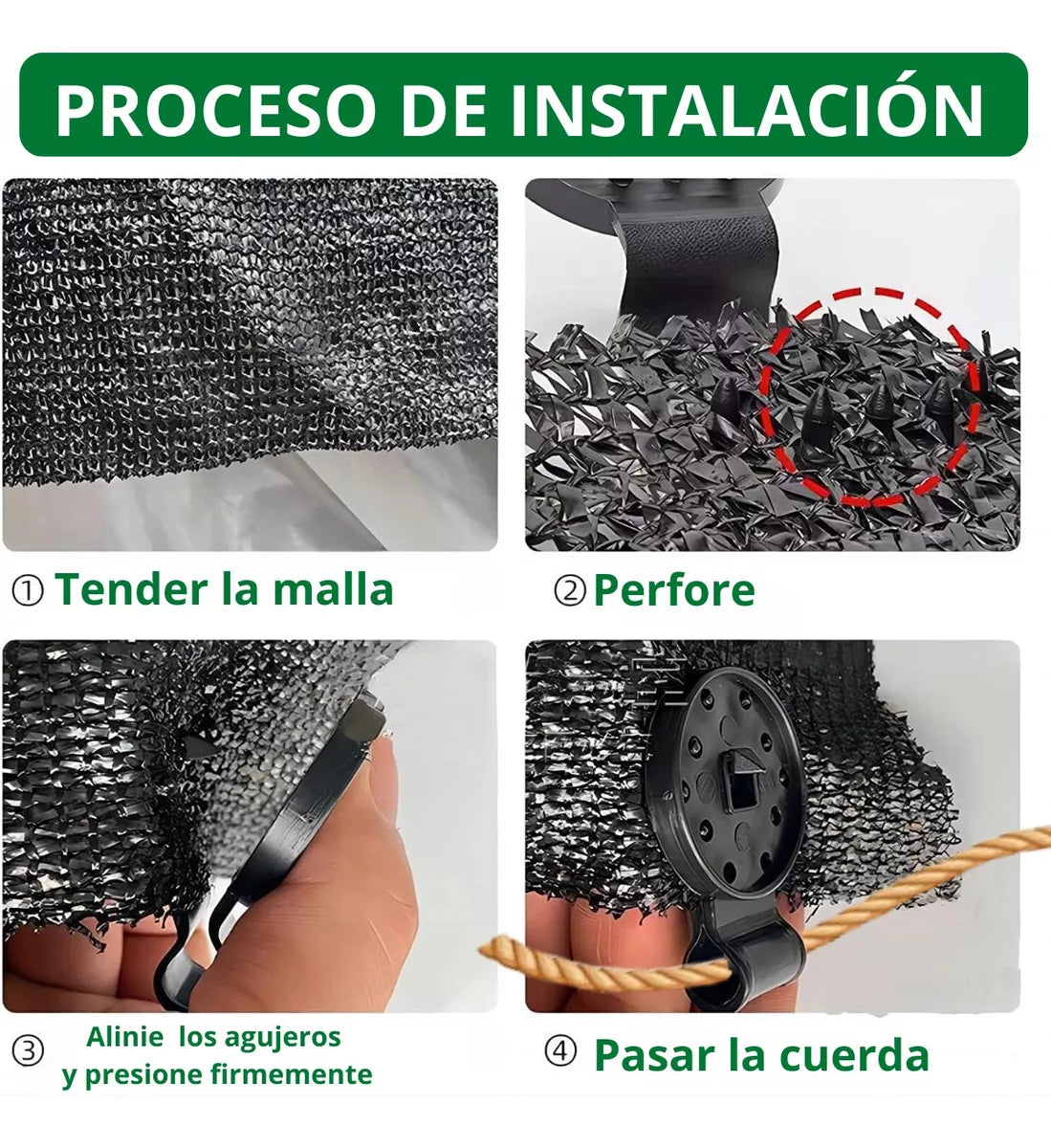 PROCESO DE INSTALACIÓN

① Tender la malla

② Perfore

③ Alinie los agujeros y presione firmemente

④ Pasar la cuerda