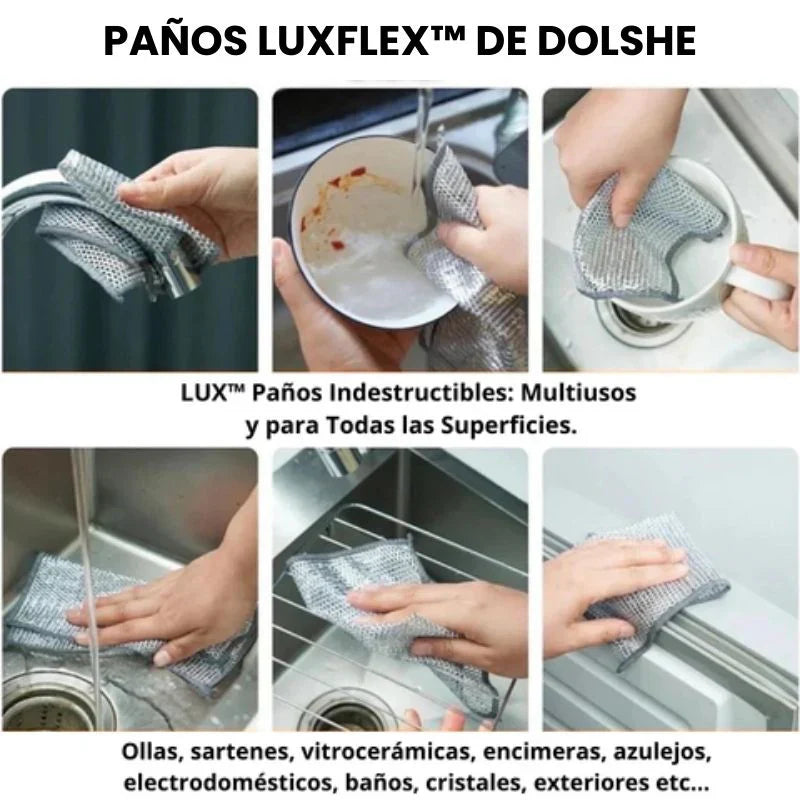 PAÑOS LUXFLEX™ DE DOLSHE

LUX™ Paños Indestructibles: Multiusos y para Todas las Superficies.

Ollas, sartenes, vitrocerámicas, encimeras, azulejos, electrodomésticos, baños, cristales, exteriores etc...