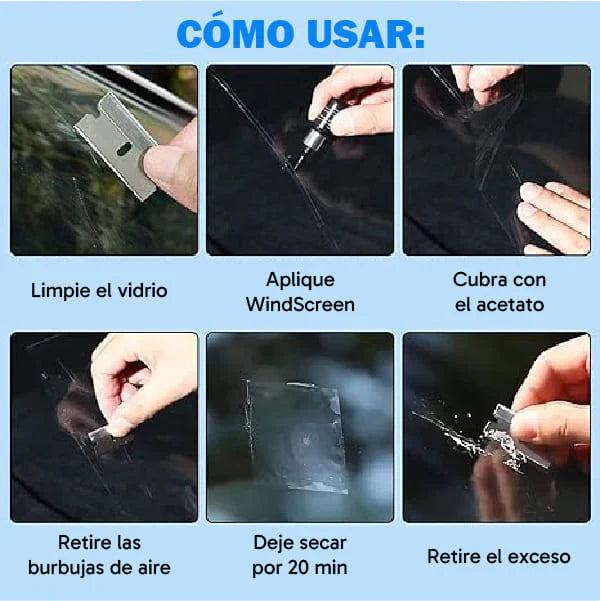 CÓMO USAR:

Limpie el vidrio

Aplique WindScreen

Cubra con el acetato

Retire las burbujas de aire

Deje secar por 20 min

Retire el exceso